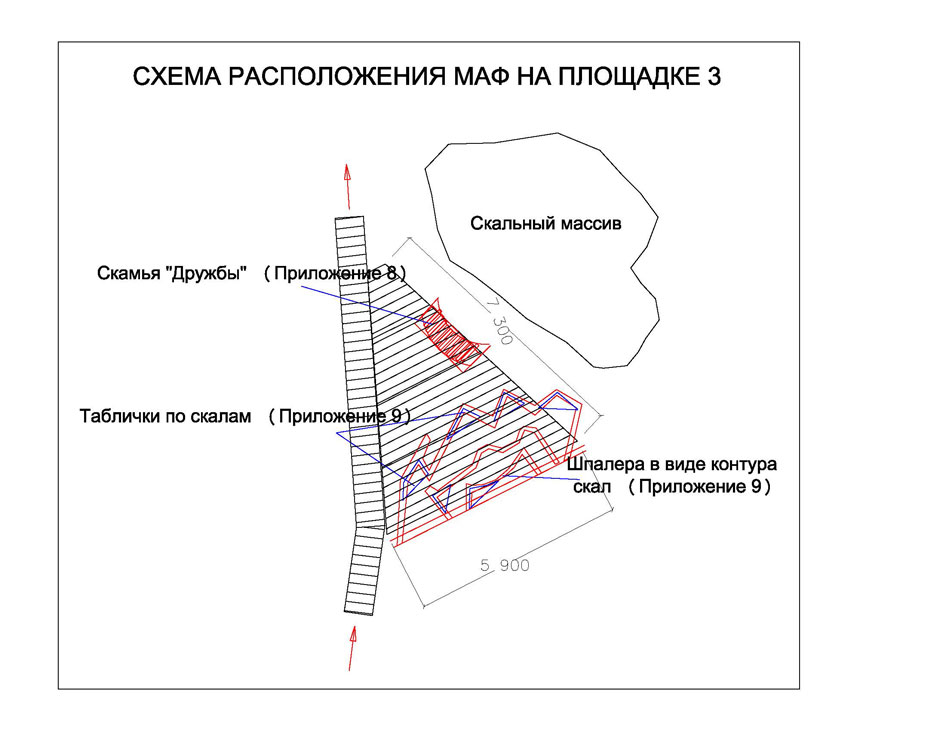 СХЕМА РАСПОЛОЖЕНИЯ МАФ НА ПЛОЩАДКЕ 3

Скальный массив

Скамья "Дружбы" ( Приложение 8 )

7 300

Таблички по скалам ( Приложение 9 )

Шпалера в виде контура скал ( Приложение 9 )

5 900